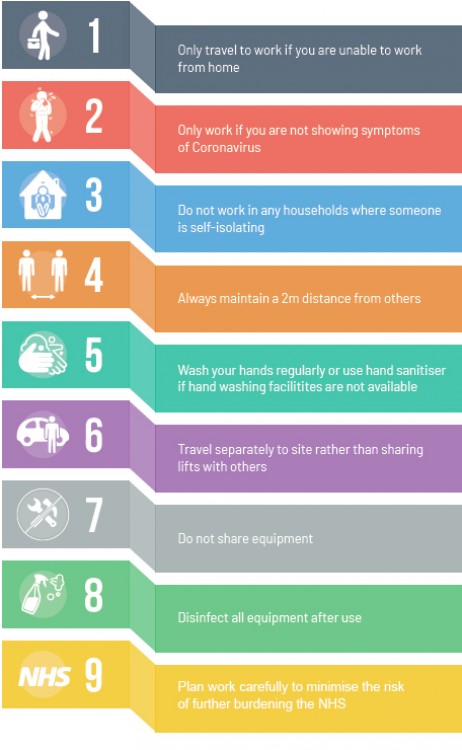 1

Only travel to work if you are unable to work from home

2

Only work if you are not showing symptoms of Coronavirus

3

Do not work in any households where someone is self-isolating

4

Always maintain a 2m distance from others

5

Wash your hands regularly or use hand sanitiser if hand washing facilitites are not available

6

Travel separately to site rather than sharing lifts with others

7

Do not share equipment

8

Disinfect all equipment after use

NHS 9

Plan work carefully to minimise the risk of further burdening the NHS